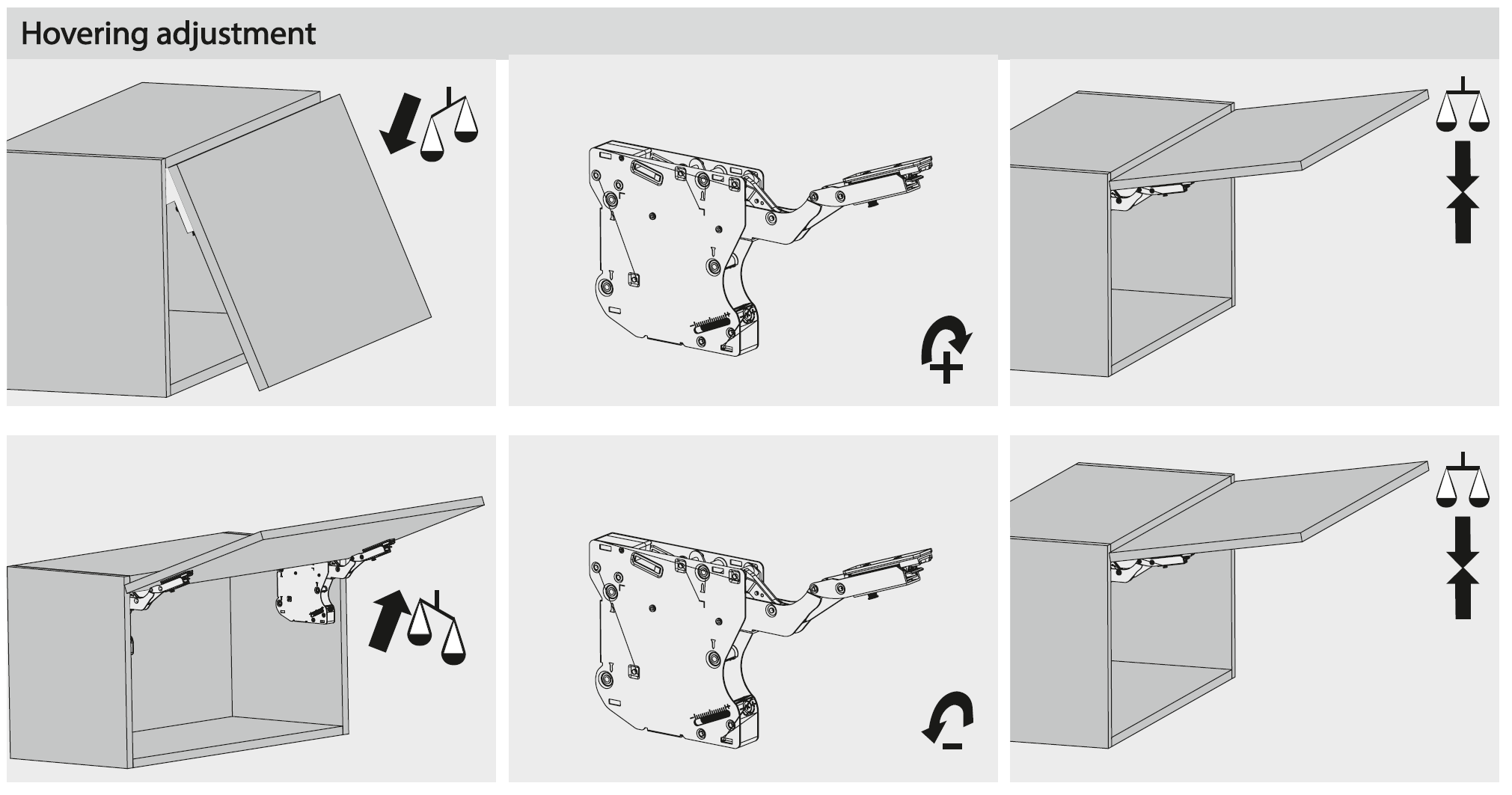 Hovering adjustment

+

-